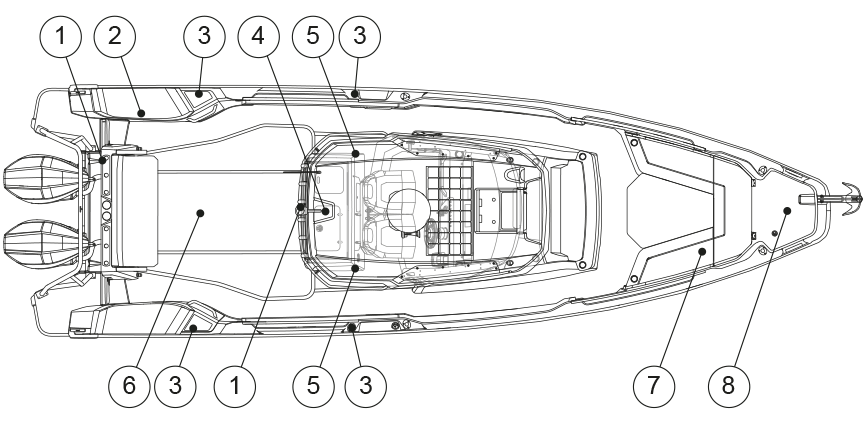 1 2 3 4 5 3

6 3 1 5 3 7 8